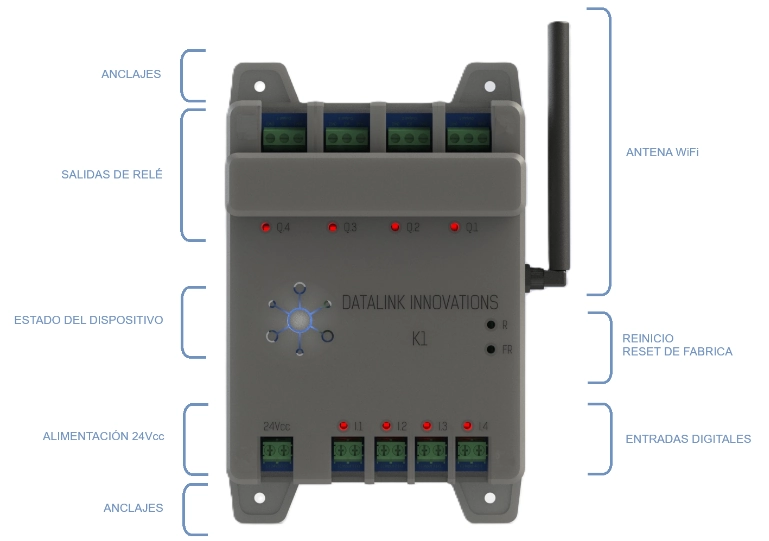 ANCLAJES

SALIDAS DE RELÉ

ESTADO DEL DISPOSITIVO

ALIMENTACIÓN 24Vcc

ANCLAJES

Q4 Q3 Q2 Q1

DATALINK INNOVATIONS

K1

R

FR

24Vcc

I1 I2 I3 I4

ANTENA WiFi

REINICIO
RESET DE FABRICA

ENTRADAS DIGITALES